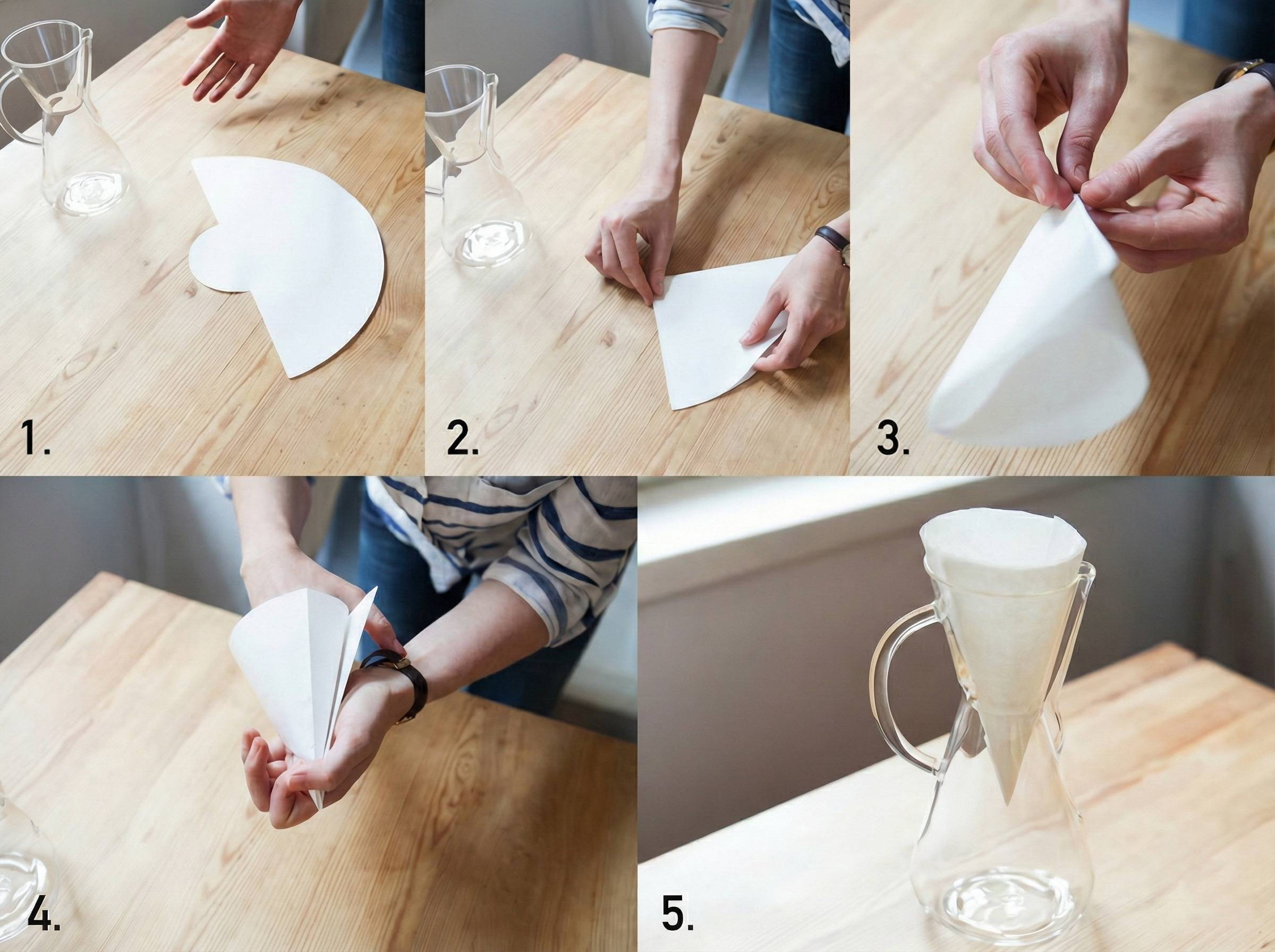 1.

2.

3.

4.

5.